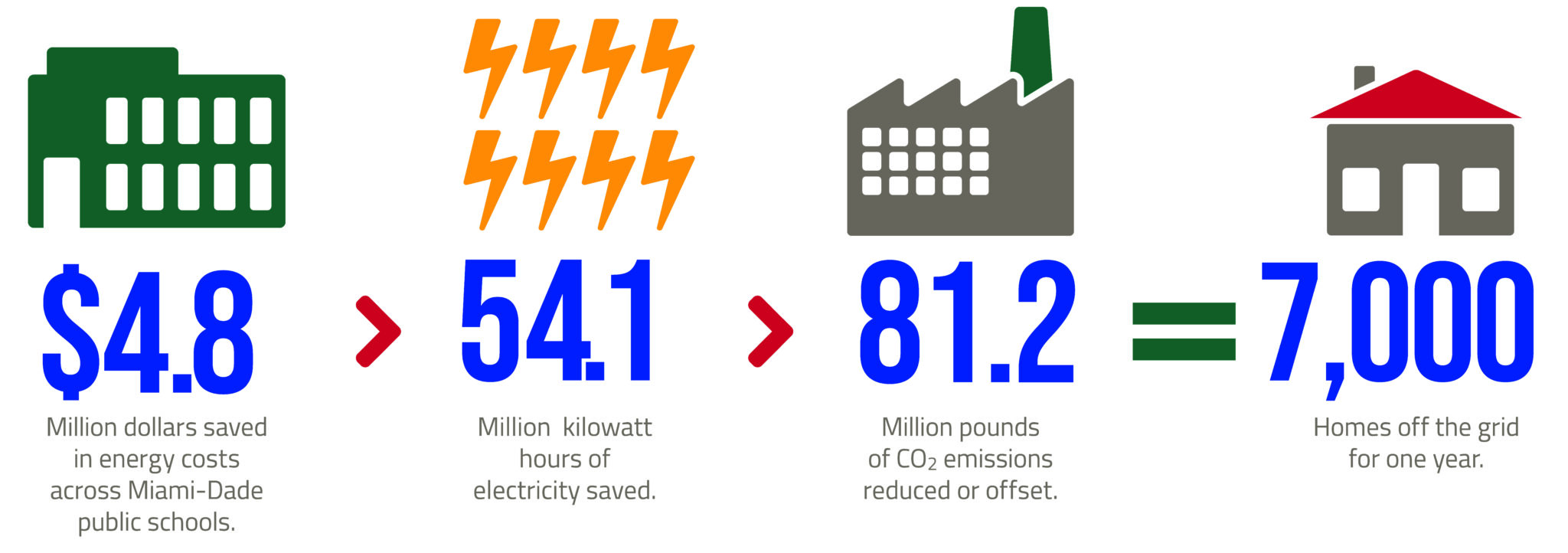 $4.8

Million dollars saved in energy costs across Miami-Dade public schools.

>

54.1

Million kilowatt hours of electricity saved.

>

81.2

Million pounds of $CO_2$ emissions reduced or offset.

=

7,000

Homes off the grid for one year.