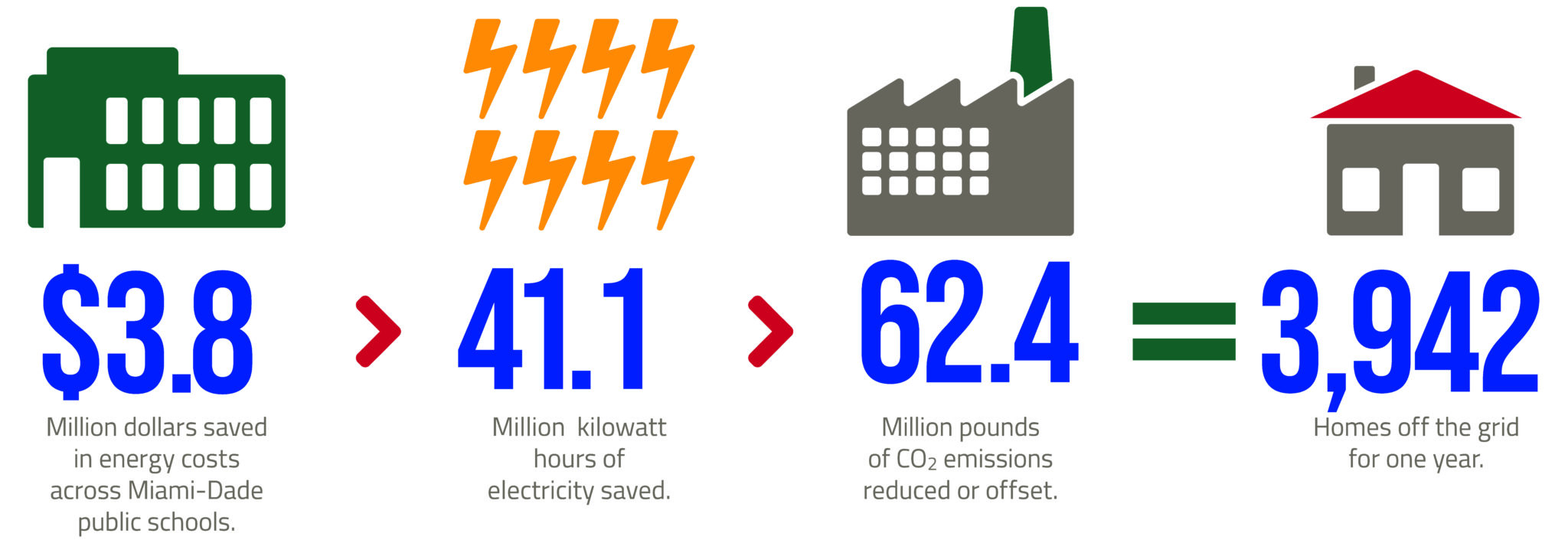 $3.8

Million dollars saved in energy costs across Miami-Dade public schools.

>

41.1

Million kilowatt hours of electricity saved.

>

62.4

Million pounds of $CO_2$ emissions reduced or offset.

=

3,942

Homes off the grid for one year.